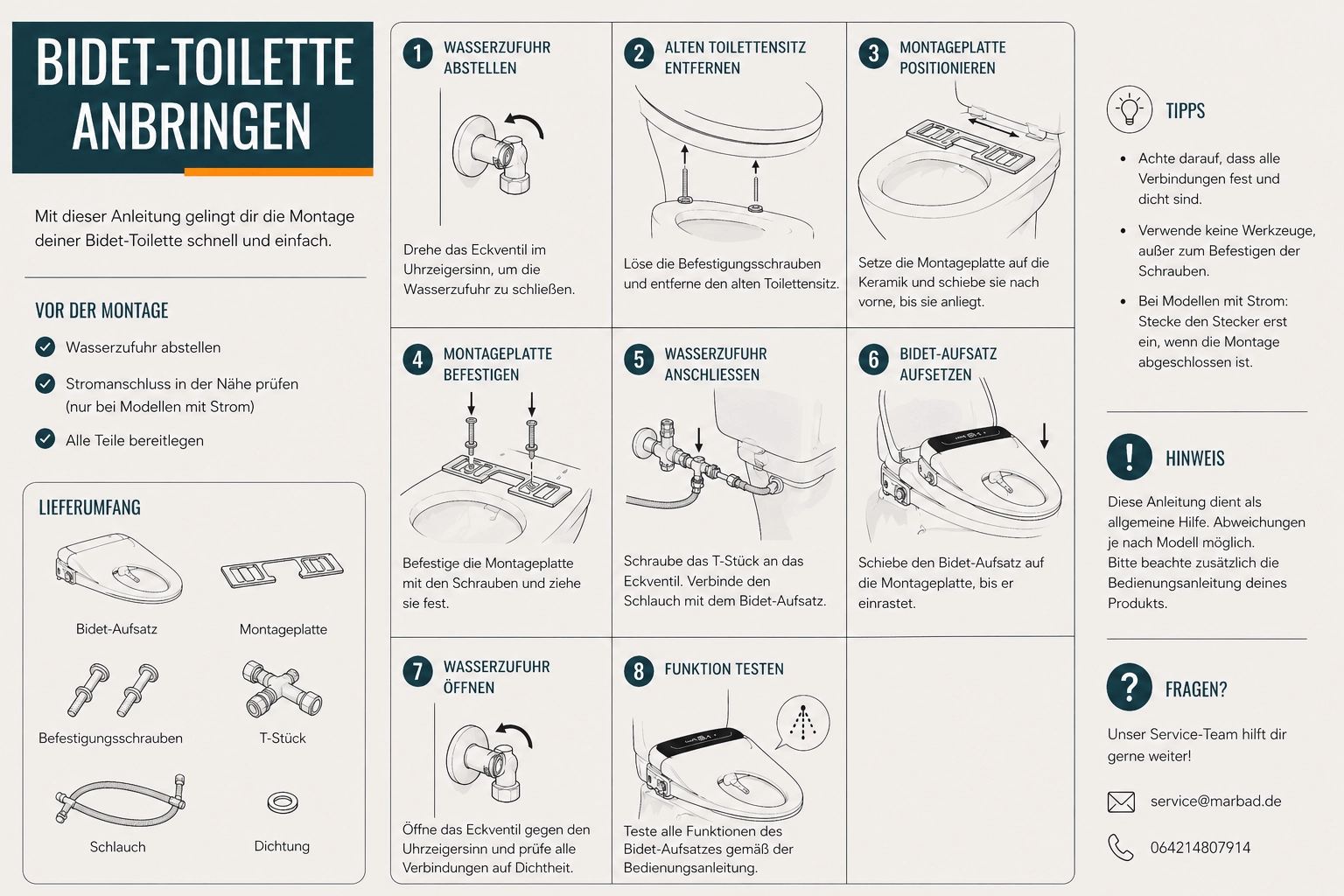 BIDET-TOILETTE ANBRINGEN

Mit dieser Anleitung gelingt dir die Montage deiner Bidet-Toilette schnell und einfach.

VOR DER MONTAGE

Wasserzufuhr abstellen

Stromanschluss in der Nähe prüfen (nur bei Modellen mit Strom)

Alle Teile bereitlegen

LIEFERUMFANG

Bidet-Aufsatz

Montageplatte

Befestigungsschrauben

T-Stück

Schlauch

Dichtung

1 WASSERZUFUHR ABSTELLEN

Drehe das Eckventil im Uhrzeigersinn, um die Wasserzufuhr zu schließen.

2 ALTEN TOILETTENSITZ ENTFERNEN

Löse die Befestigungsschrauben und entferne den alten Toilettensitz.

3 MONTAGEPLATTE POSITIONIEREN

Setze die Montageplatte auf die Keramik und schiebe sie nach vorne, bis sie anliegt.

4 MONTAGEPLATTE BEFESTIGEN

Befestige die Montageplatte mit den Schrauben und ziehe sie fest.

5 WASSERZUFUHR ANSCHLIESSEN

Schraube das T-Stück an das Eckventil. Verbinde den Schlauch mit dem Bidet-Aufsatz.

6 BIDET-AUFSATZ AUFSETZEN

Schiebe den Bidet-Aufsatz auf die Montageplatte, bis er einrastet.

7 WASSERZUFUHR ÖFFNEN

Öffne das Eckventil gegen den Uhrzeigersinn und prüfe alle Verbindungen auf Dichtheit.

8 FUNKTION TESTEN

Teste alle Funktionen des Bidet-Aufsatzes gemäß der Bedienungsanleitung.

TIPPS

• Achte darauf, dass alle Verbindungen fest und dicht sind.

• Verwende keine Werkzeuge, außer zum Befestigen der Schrauben.

• Bei Modellen mit Strom: Stecke den Stecker erst ein, wenn die Montage abgeschlossen ist.

HINWEIS

Diese Anleitung dient als allgemeine Hilfe. Abweichungen je nach Modell möglich.
Bitte beachte zusätzlich die Bedienungsanleitung deines Produkts.

FRAGEN?

Unser Service-Team hilft dir gerne weiter!

service@marbad.de

064214807914